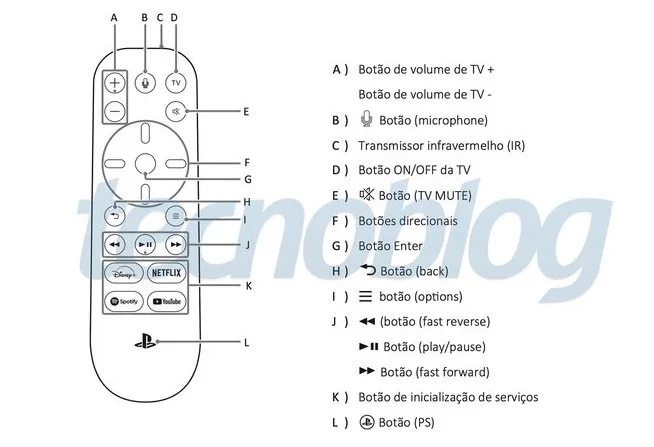 A B C D

TV

E

F

G

H

I

J

Disney+ NETFLIX

Spotify YouTube

K

L

tecnoblog

A ) Botão de volume de TV +

Botão de volume de TV -

B ) Botão (microphone)

C ) Transmissor infravermelho (IR)

D ) Botão ON/OFF da TV

E ) Botão (TV MUTE)

F ) Botões direcionais

G ) Botão Enter

H ) Botão (back)

I ) botão (options)

J ) (botão (fast reverse)

Botão (play/pause)

Botão (fast forward)

K ) Botão de inicialização de serviços

L ) Botão (PS)